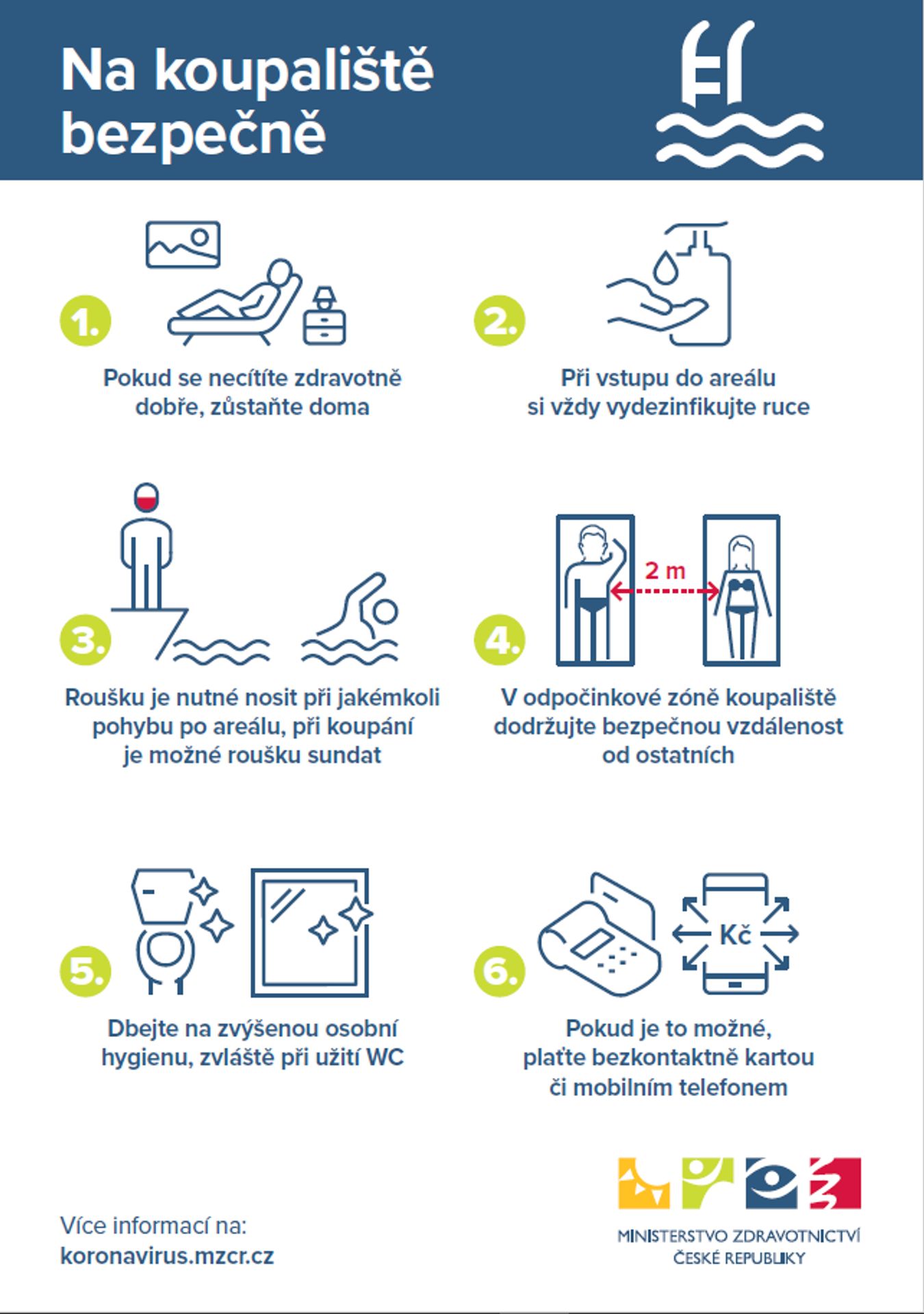 Na koupaliště bezpečně

1.

Pokud se necítíte zdravotně dobře, zůstaňte doma

2.

Při vstupu do areálu si vždy vydezinfikujte ruce

3.

Roušku je nutné nosit při jakémkoli pohybu po areálu, při koupání je možné roušku sundat

4.

2 m

V odpočinkové zóně koupaliště dodržujte bezpečnou vzdálenost od ostatních

5.

Dbejte na zvýšenou osobní hygienu, zvláště při užití WC

6.

Kč

Pokud je to možné, plaťte bezkontaktně kartou či mobilním telefonem

Více informací na:
koronavirus.mzcr.cz

MINISTERSTVO ZDRAVOTNICTVÍ
ČESKÉ REPUBLIKY